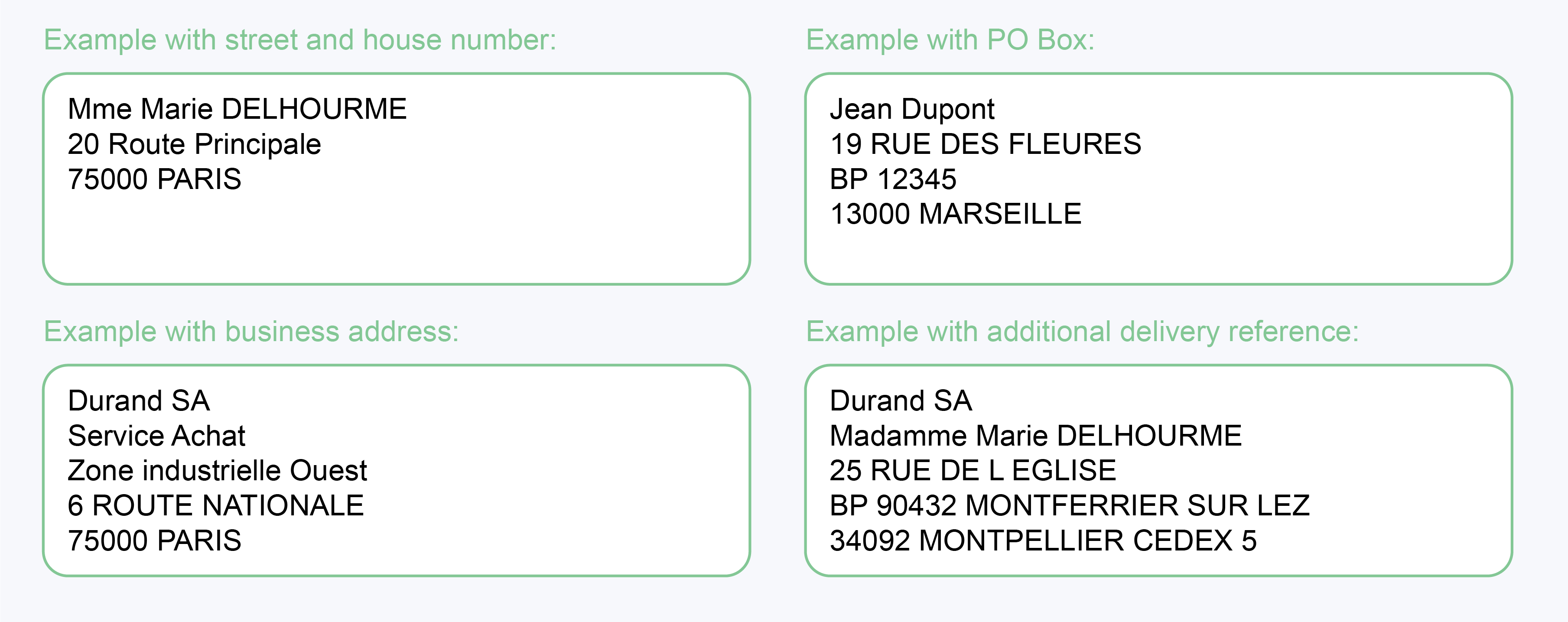 Example with street and house number:

Mme Marie DELHOURME
20 Route Principale
75000 PARIS

Example with PO Box:

Jean Dupont
19 RUE DES FLEURES
BP 12345
13000 MARSEILLE

Example with business address:

Durand SA
Service Achat
Zone industrielle Ouest
6 ROUTE NATIONALE
75000 PARIS

Example with additional delivery reference:

Durand SA
Madamme Marie DELHOURME
25 RUE DE L EGLISE
BP 90432 MONTFERRIER SUR LEZ
34092 MONTPELLIER CEDEX 5